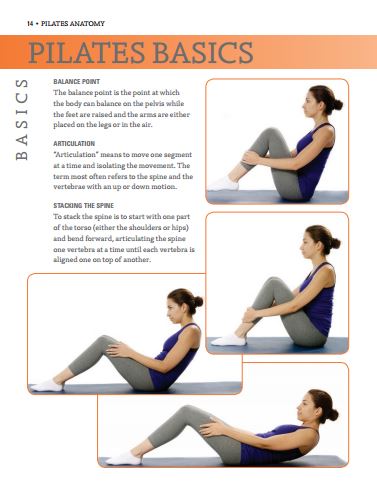 14 • PILATES ANATOMY

PILATES BASICS

BASICS

BALANCE POINT
The balance point is the point at which the body can balance on the pelvis while the feet are raised and the arms are either placed on the legs or in the air.

ARTICULATION
"Articulation" means to move one segment at a time and isolating the movement. The term most often refers to the spine and the vertebrae with an up or down motion.

STACKING THE SPINE
To stack the spine is to start with one part of the torso (either the shoulders or hips) and bend forward, articulating the spine one vertebra at a time until each vertebra is aligned one on top of another.