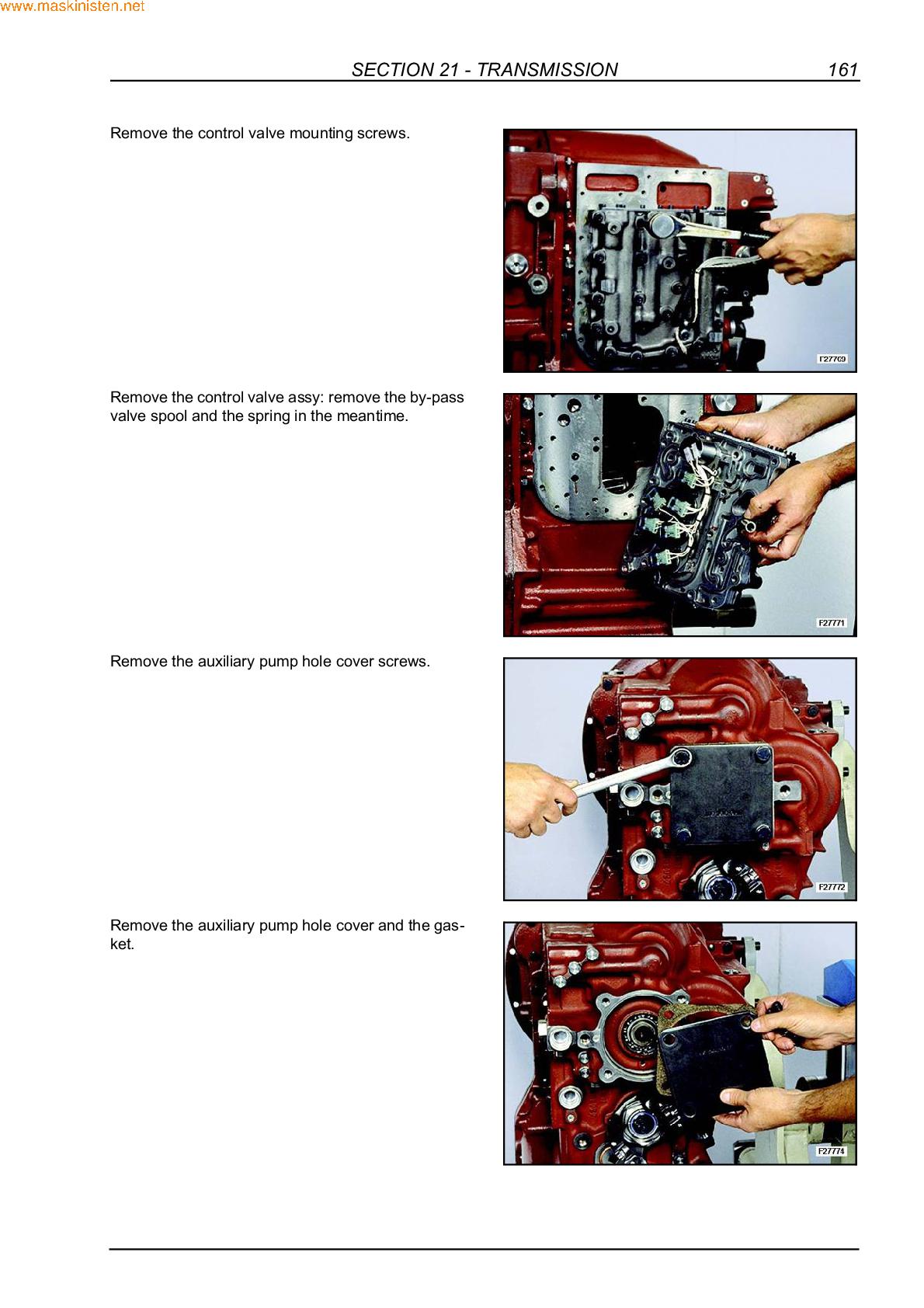 www.maskinisten.net

SECTION 21 - TRANSMISSION 161

Remove the control valve mounting screws.

F27769

Remove the control valve assy: remove the by-pass valve spool and the spring in the meantime.

F27771

Remove the auxiliary pump hole cover screws.

F27772

Remove the auxiliary pump hole cover and the gasket.

F27774