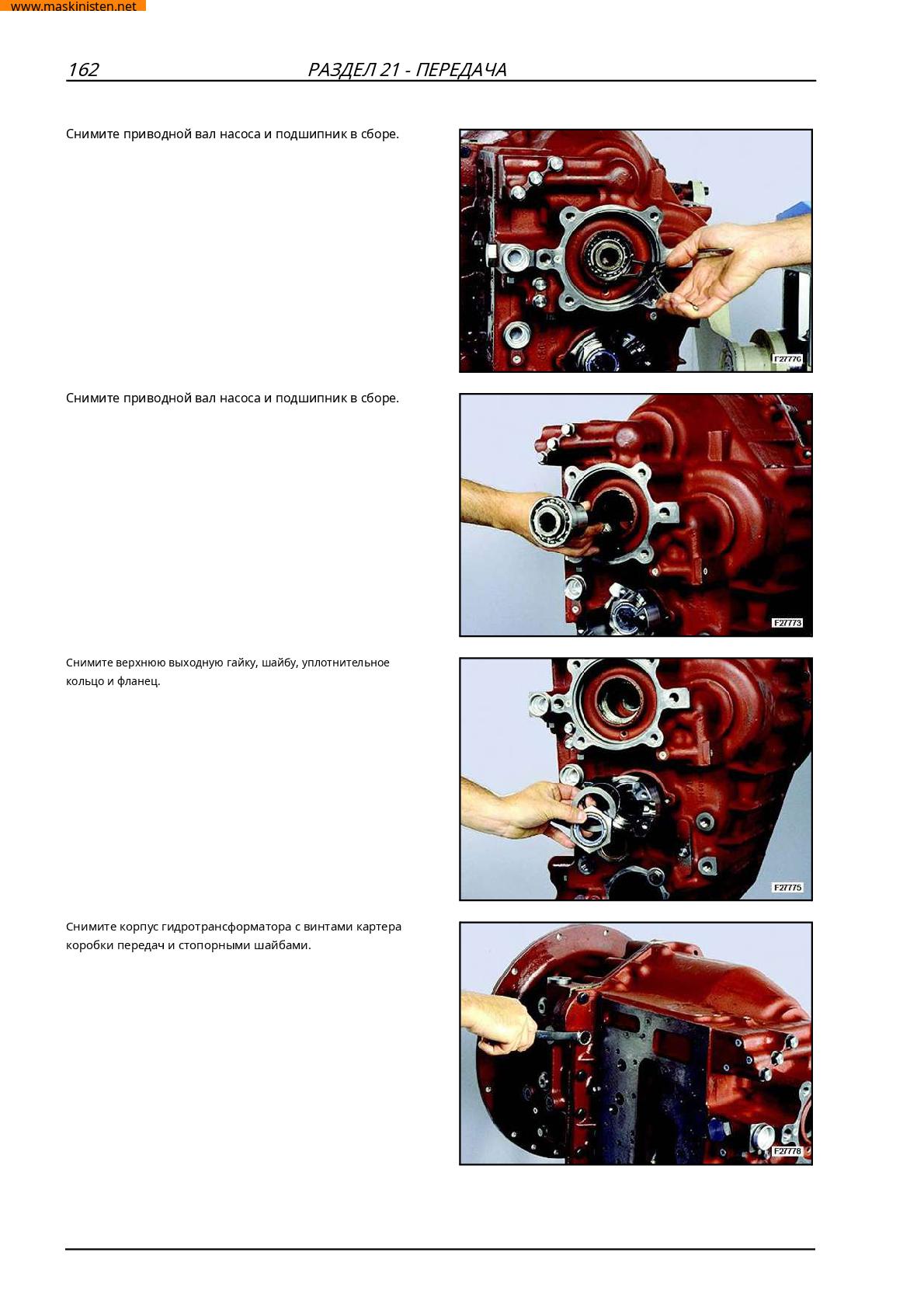 www.maskinisten.net

162 РАЗДЕЛ 21 - ПЕРЕДАЧА

Снимите приводной вал насоса и подшипник в сборе.

F27776

Снимите приводной вал насоса и подшипник в сборе.

F27773

Снимите верхнюю выходную гайку, шайбу, уплотнительное кольцо и фланец.

F27775

Снимите корпус гидротрансформатора с винтами картера коробки передач и стопорными шайбами.

F27778